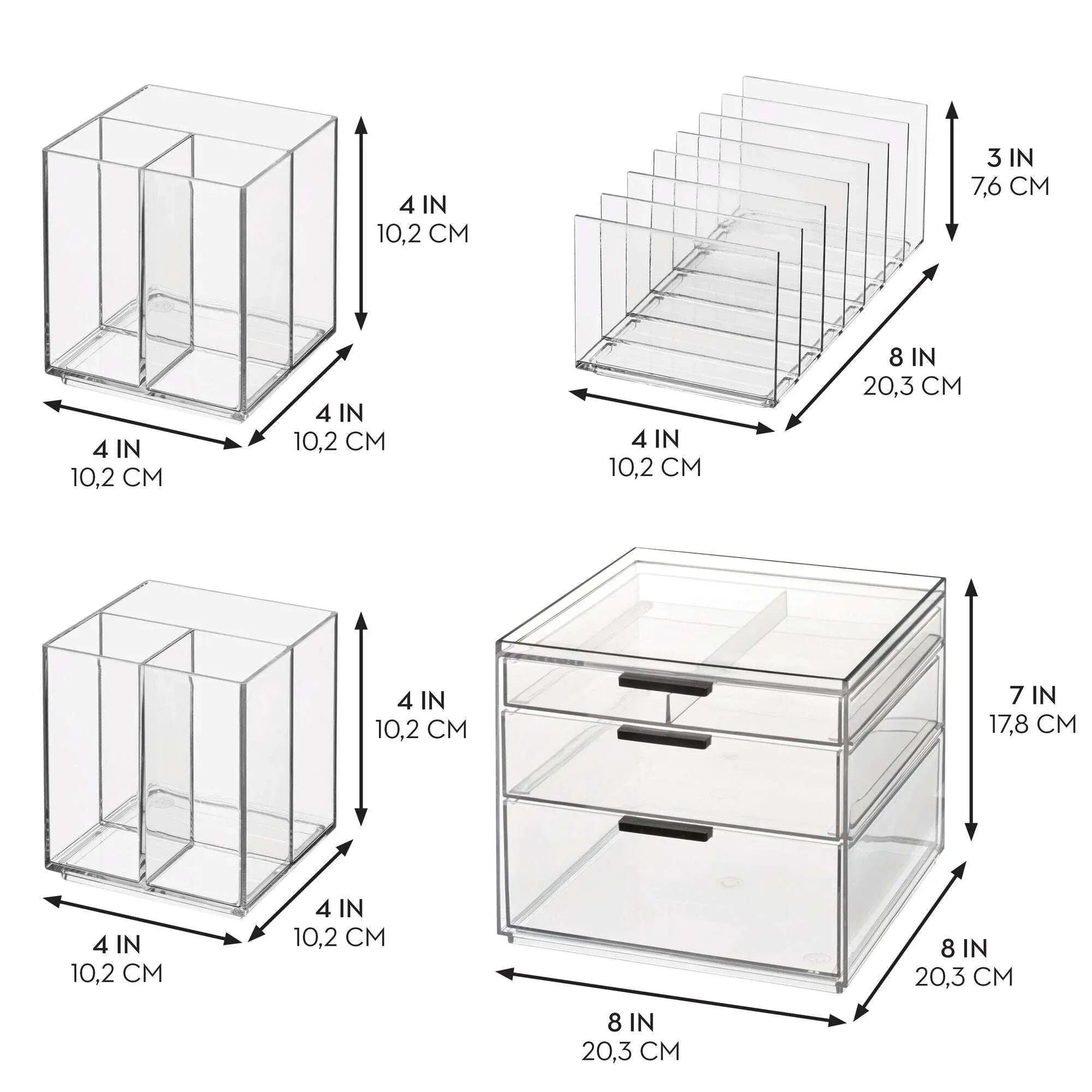 4 IN
10,2 CM

4 IN
10,2 CM

4 IN
10,2 CM

3 IN
7,6 CM

8 IN
20,3 CM

4 IN
10,2 CM

4 IN
10,2 CM

4 IN
10,2 CM

4 IN
10,2 CM

7 IN
17,8 CM

8 IN
20,3 CM

8 IN
20,3 CM